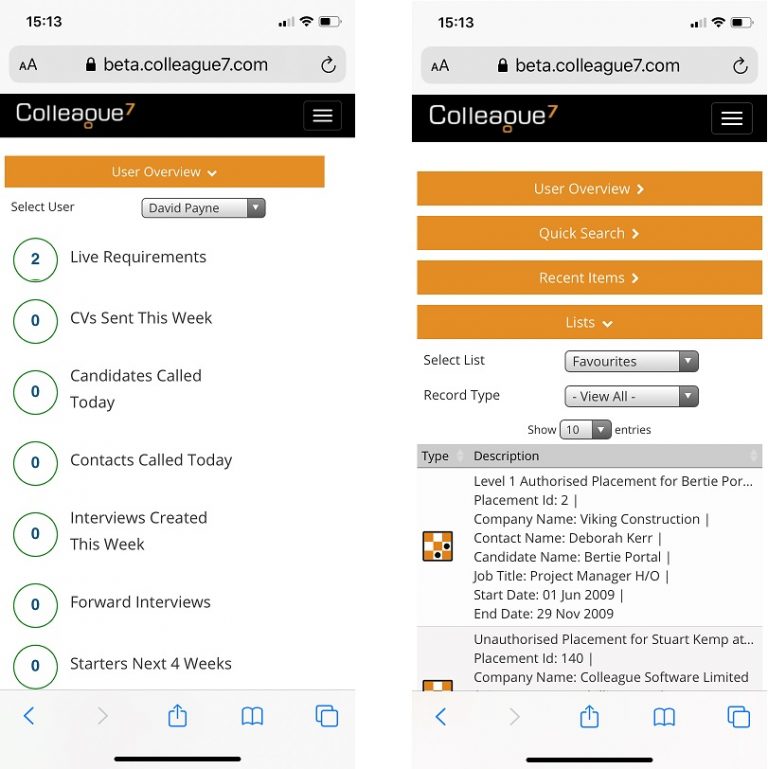 15:13

AA beta.colleague7.com

Colleague7

User Overview

Select User David Payne

2 Live Requirements

0 CVs Sent This Week

0 Candidates Called Today

0 Contacts Called Today

0 Interviews Created This Week

0 Forward Interviews

0 Starters Next 4 Weeks

15:13

AA beta.colleague7.com

Colleague7

User Overview

Quick Search

Recent Items

Lists

Select List Favourites

Record Type - View All -

Show 10 entries

| Type | Description |
|---|---|
| | Level 1 Authorised Placement for Bertie Por... Placement Id: 2 \| Company Name: Viking Construction \| Contact Name: Deborah Kerr \| Candidate Name: Bertie Portal \| Job Title: Project Manager H/O \| Start Date: 01 Jun 2009 \| End Date: 29 Nov 2009 |
| | Unauthorised Placement for Stuart Kemp at... Placement Id: 140 \| Company Name: Colleague Software Limited |